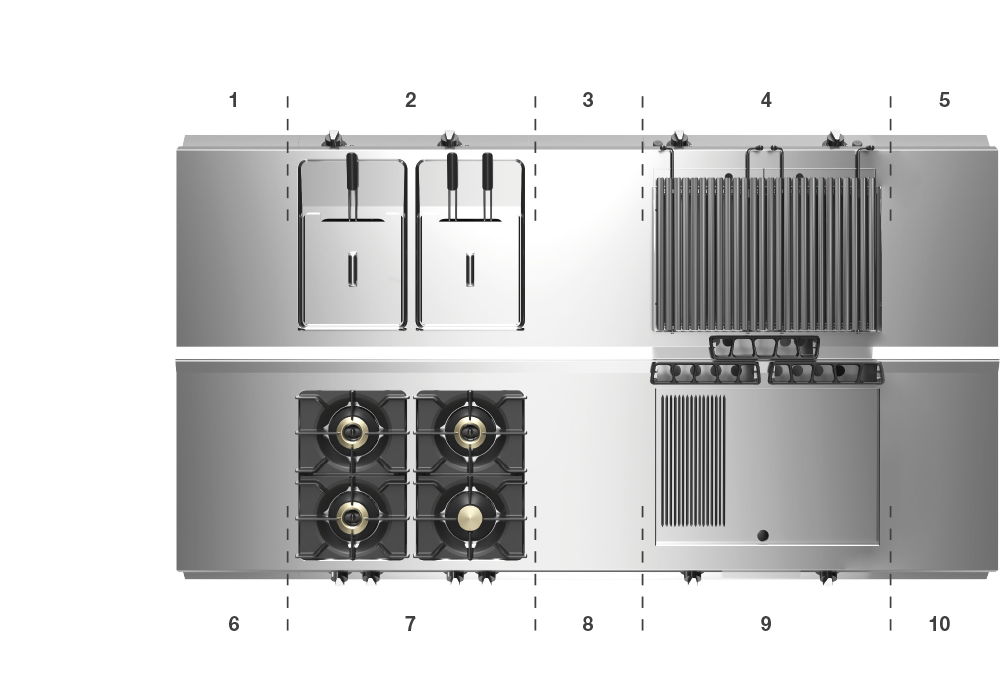 1 2 3 4 5

6 7 8 9 10